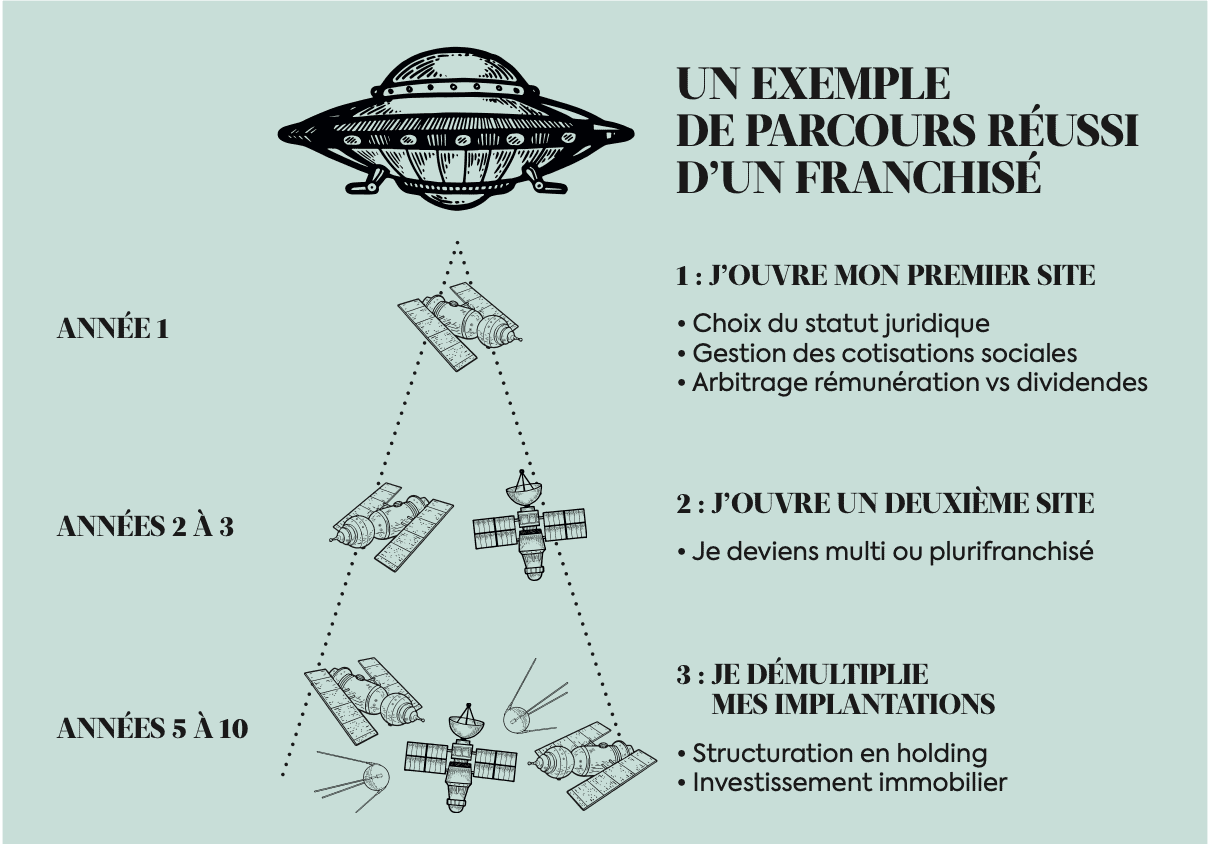 UN EXEMPLE DE PARCOURS RÉUSSI D'UN FRANCHISÉ

ANNÉE 1

1 : J'OUVRE MON PREMIER SITE

• Choix du statut juridique
• Gestion des cotisations sociales
• Arbitrage rémunération vs dividendes

ANNÉES 2 À 3

2 : J'OUVRE UN DEUXIÈME SITE

• Je deviens multi ou plurifranchisé

ANNÉES 5 À 10

3 : JE DÉMULTIPLIE MES IMPLANTATIONS

• Structuration en holding
• Investissement immobilier